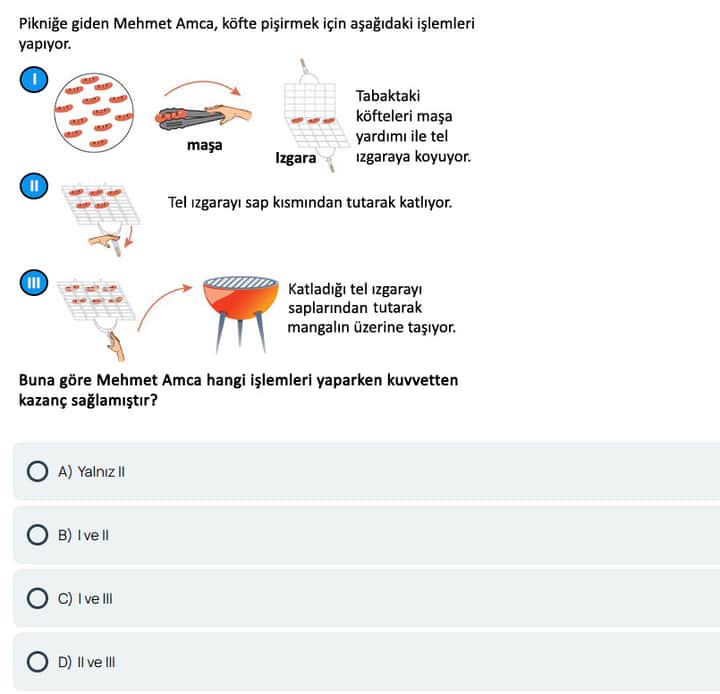 Pikniğe giden Mehmet Amca, köfte pişirmek için aşağıdaki işlemleri yapıyor.

I

maşa

Izgara

Tabaktaki köfteleri maşa yardımı ile tel ızgaraya koyuyor.

II

Tel ızgarayı sap kısmından tutarak katlıyor.

III

Katladığı tel ızgarayı saplarından tutarak mangalın üzerine taşıyor.

Buna göre Mehmet Amca hangi işlemleri yaparken kuvvetten kazanç sağlamıştır?

A) Yalnız II

B) I ve II

C) I ve III

D) II ve III