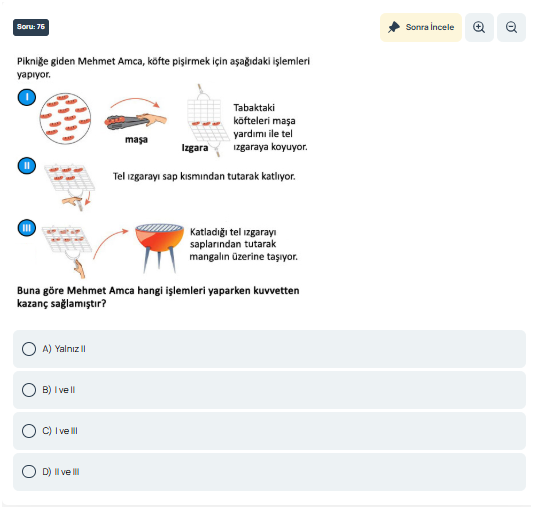 Soru: 75

Sonra İncele

Pikniğe giden Mehmet Amca, köfte pişirmek için aşağıdaki işlemleri yapıyor.

I

maşa

Izgara

Tabaktaki köfteleri maşa yardımı ile tel ızgaraya koyuyor.

II

Tel ızgarayı sap kısmından tutarak katlıyor.

III

Katladığı tel ızgarayı saplarından tutarak mangalın üzerine taşıyor.

Buna göre Mehmet Amca hangi işlemleri yaparken kuvvetten kazanç sağlamıştır?

A) Yalnız II

B) I ve II

C) I ve III

D) II ve III