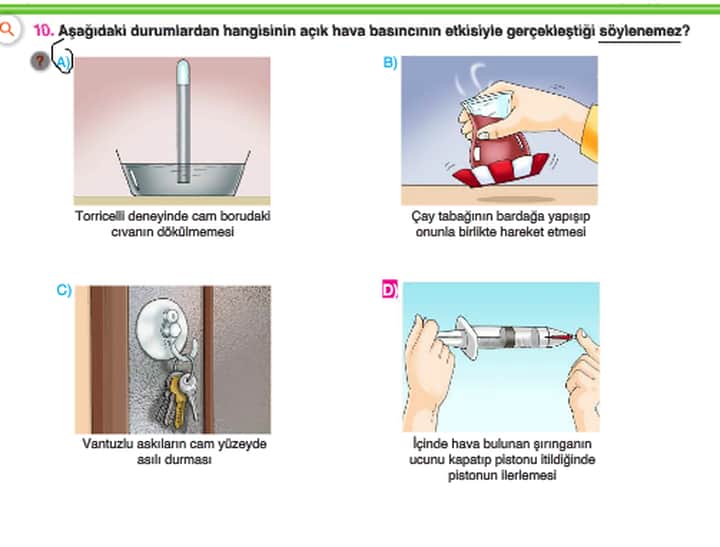 10. Aşağıdaki durumlardan hangisinin açık hava basıncının etkisiyle gerçekleştiği söylenemez?

?

A)

Torricelli deneyinde cam borudaki cıvanın dökülmemesi

B)

Çay tabağının bardağa yapışıp onunla birlikte hareket etmesi

C)

Vantuzlu askıların cam yüzeyde asılı durması

D)

İçinde hava bulunan şırınganın ucunu kapatıp pistonu itildiğinde pistonun ilerlemesi