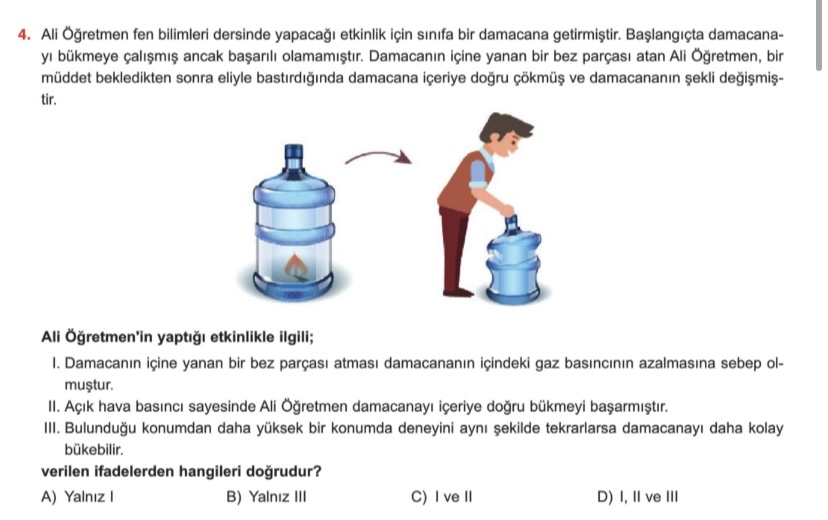 4. Ali Öğretmen fen bilimleri dersinde yapacağı etkinlik için sınıfa bir damacana getirmiştir. Başlangıçta damacanayı bükmeye çalışmış ancak başarılı olamamıştır. Damacanın içine yanan bir bez parçası atan Ali Öğretmen, bir müddet bekledikten sonra eliyle bastırdığında damacana içeriye doğru çökmüş ve damacananın şekli değişmiştir.

Ali Öğretmen'in yaptığı etkinlikle ilgili;

I. Damacanın içine yanan bir bez parçası atması damacananın içindeki gaz basıncının azalmasına sebep olmuştur.

II. Açık hava basıncı sayesinde Ali Öğretmen damacanayı içeriye doğru bükmeyi başarmıştır.

III. Bulunduğu konumdan daha yüksek bir konumda deneyini aynı şekilde tekrarlarsa damacanayı daha kolay bükebilir.

verilen ifadelerden hangileri doğrudur?

A) Yalnız I
B) Yalnız III
C) I ve II
D) I, II ve III