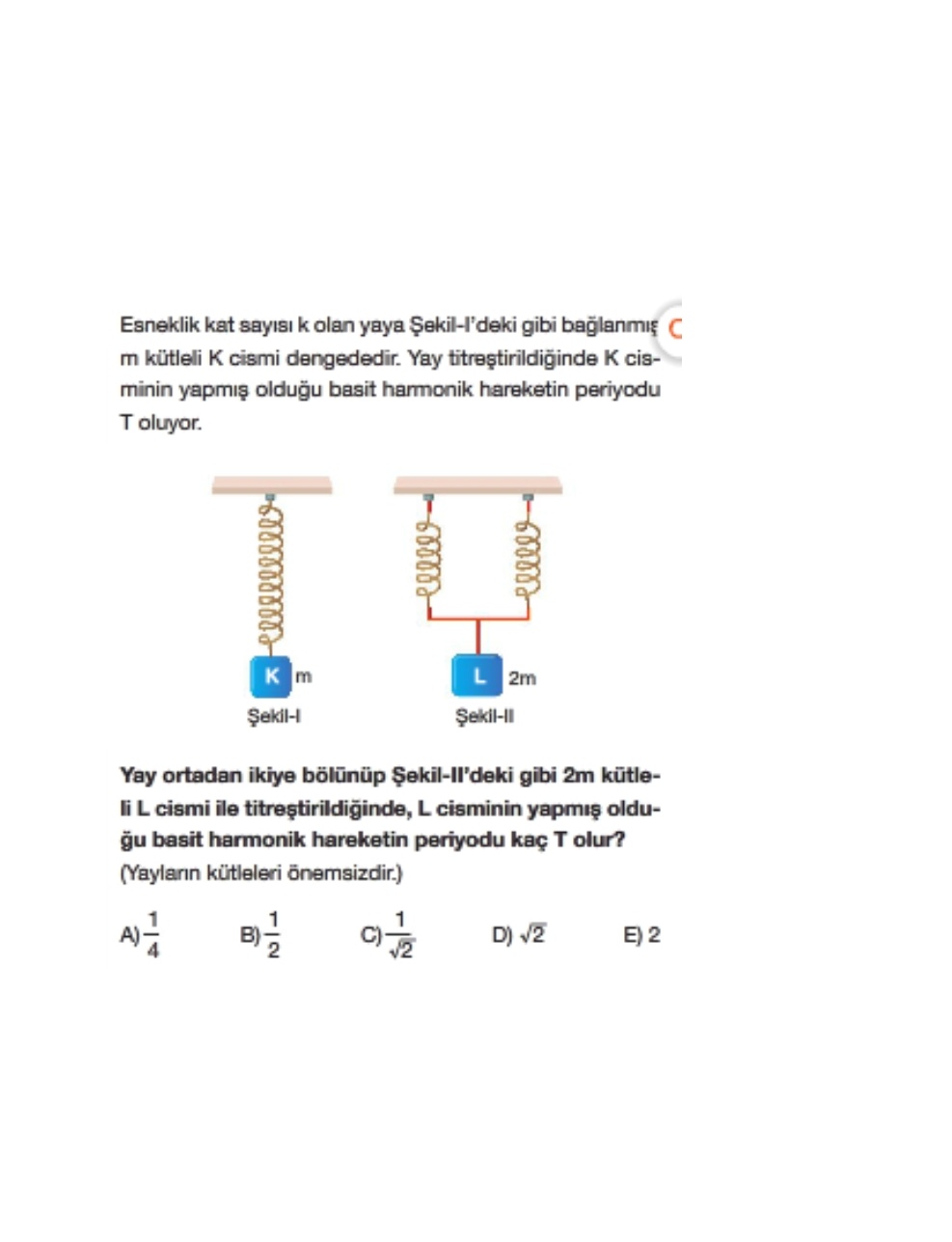 Esneklik kat sayısı k olan yaya Şekil-I'deki gibi bağlanmış m kütleli K cismi dengededir. Yay titreştirildiğinde K cisminin yapmış olduğu basit harmonik hareketin periyodu T oluyor.

K m
Şekil-I

L 2m
Şekil-II

Yay ortadan ikiye bölünüp Şekil-II'deki gibi 2m kütleli L cismi ile titreştirildiğinde, L cisminin yapmış olduğu basit harmonik hareketin periyodu kaç T olur?
(Yayların kütleleri önemsizdir.)

A) $\frac{1}{4}$ B) $\frac{1}{2}$ C) $\frac{1}{\sqrt{2}}$ D) $\sqrt{2}$ E) 2