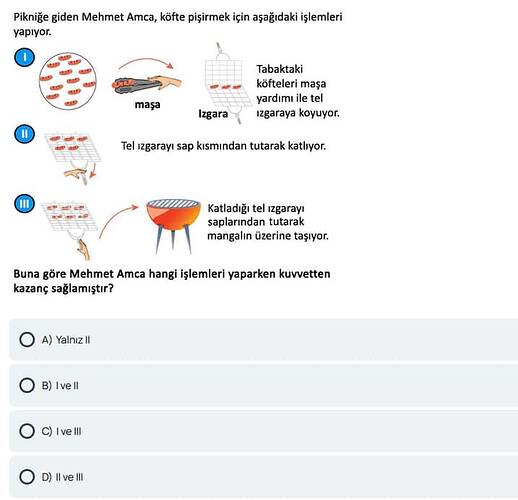 Pikniğe giden Mehmet Amca, köfte pişirmek için aşağıdaki işlemleri yapıyor.

I

maşa

Izgara

Tabaktaki köfteleri maşa yardımı ile tel ızgaraya koyuyor.

II

Tel ızgarayı sap kısmından tutarak katlıyor.

III

Katladığı tel ızgarayı saplarından tutarak mangalın üzerine taşıyor.

Buna göre Mehmet Amca hangi işlemleri yaparken kuvvetten kazanç sağlamıştır?

A) Yalnız II

B) I ve II

C) I ve III

D) II ve III