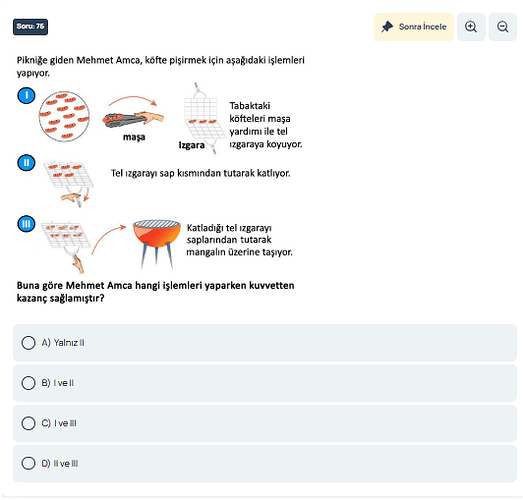 Soru: 76

Sonra İncele

Pikniğe giden Mehmet Amca, köfte pişirmek için aşağıdaki işlemleri yapıyor.

I

maşa

Izgara

Tabaktaki köfteleri maşa yardımı ile tel ızgaraya koyuyor.

II

Tel ızgarayı sap kısmından tutarak katlıyor.

III

Katladığı tel ızgarayı saplarından tutarak mangalın üzerine taşıyor.

Buna göre Mehmet Amca hangi işlemleri yaparken kuvvetten kazanç sağlamıştır?

A) Yalnız II

B) I ve II

C) I ve III

D) II ve III